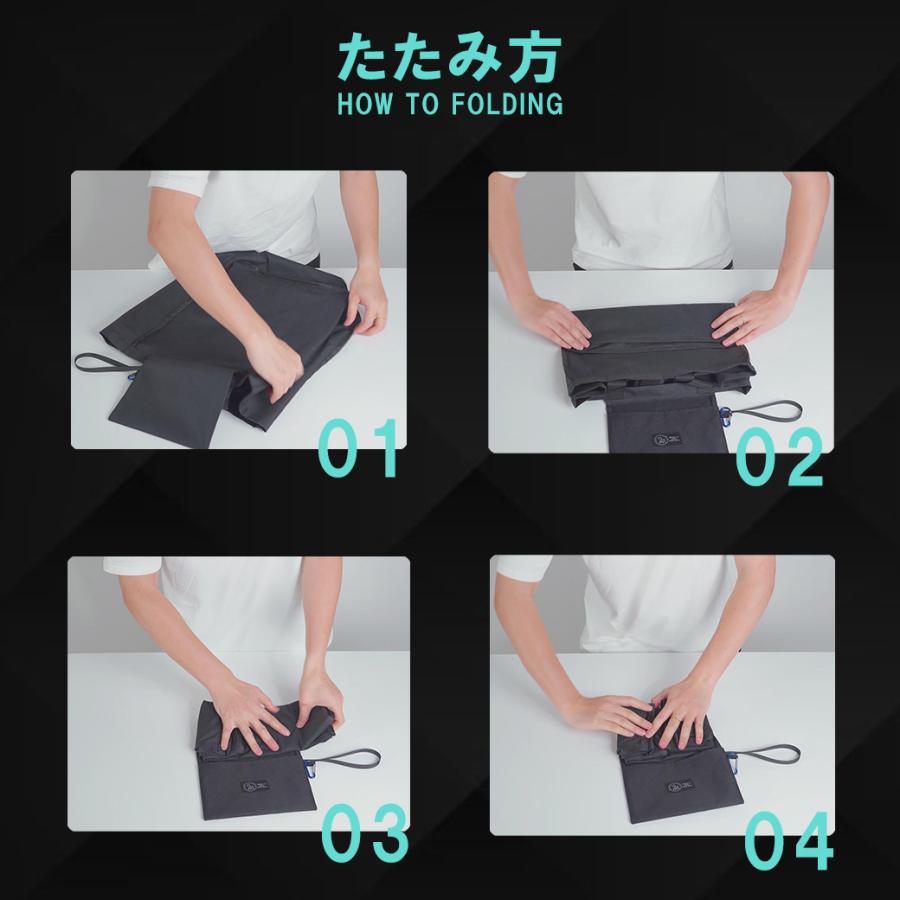 たたみ方
HOW TO FOLDING

01

02

03

04